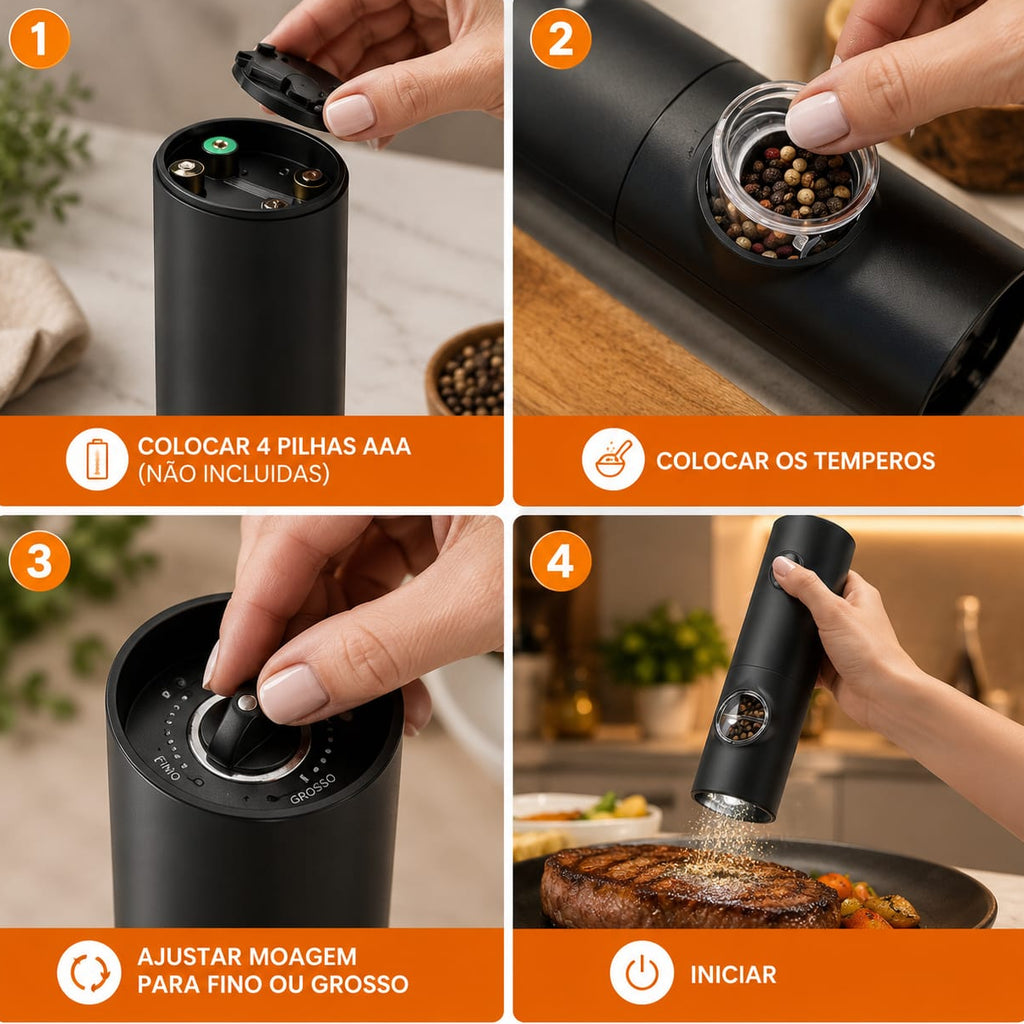 1

COLOCAR 4 PILHAS AAA
(NÃO INCLUIDAS)

2

COLOCAR OS TEMPEROS

3

FINO
GROSSO

AJUSTAR MOAGEM
PARA FINO OU GROSSO

4

INICIAR