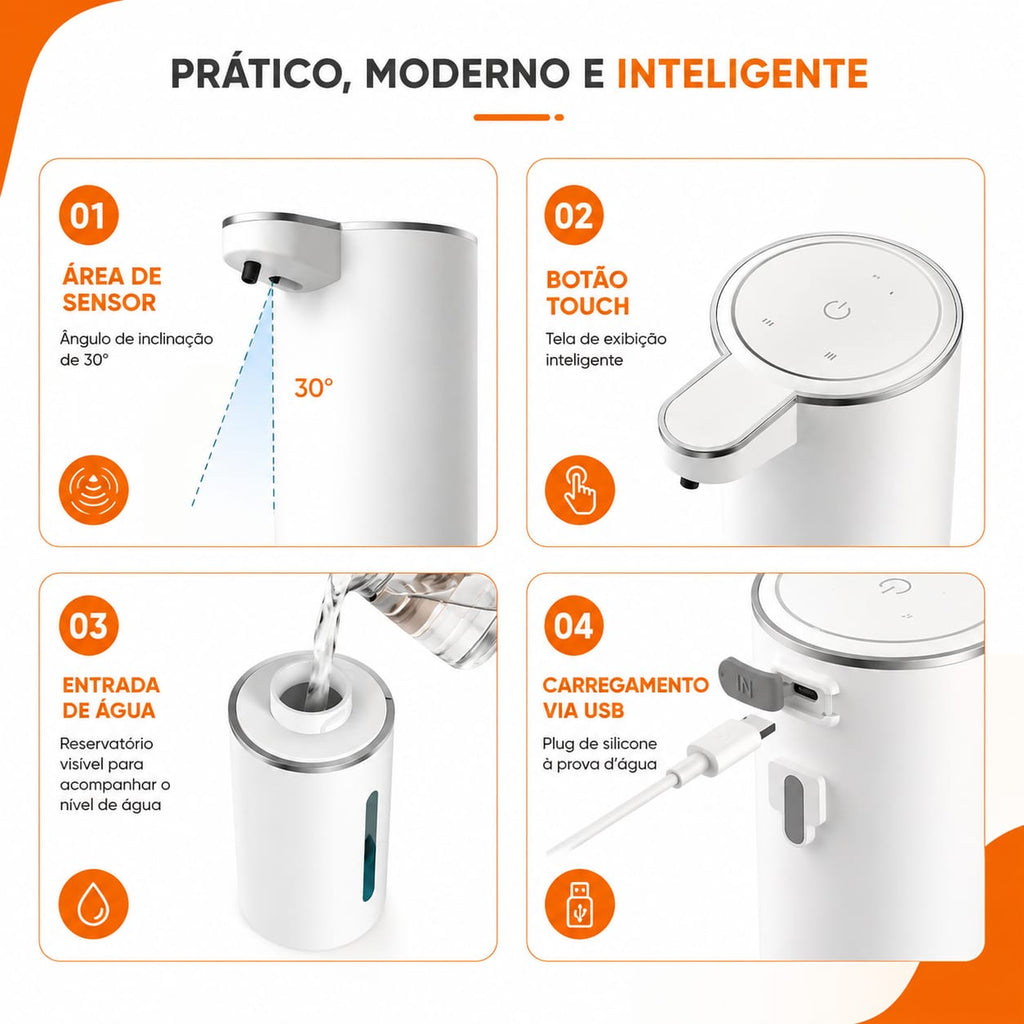 PRÁTICO, MODERNO E INTELIGENTE

01

ÁREA DE SENSOR

Ângulo de inclinação de 30°

30°

02

BOTÃO TOUCH

Tela de exibição inteligente

03

ENTRADA DE ÁGUA

Reservatório visível para acompanhar o nível de água

04

CARREGAMENTO VIA USB

Plug de silicone à prova d'água