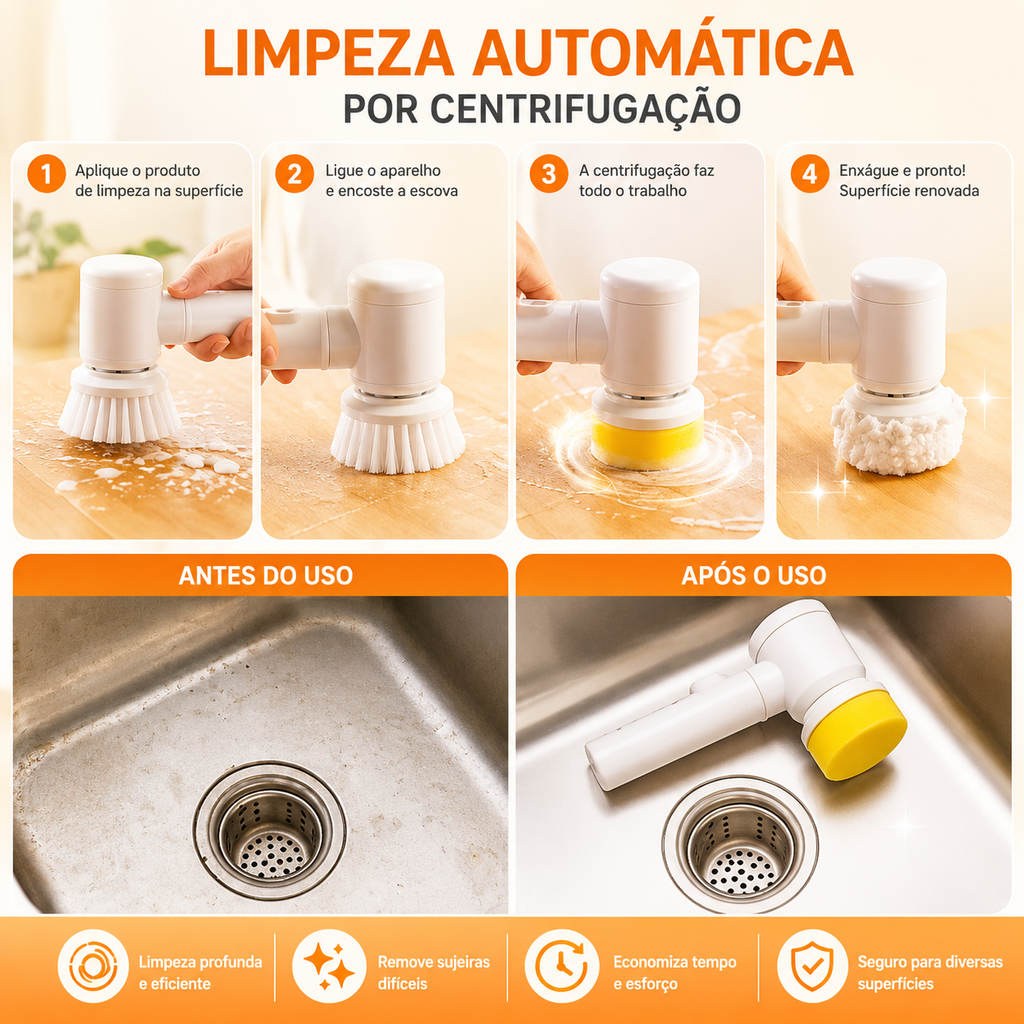 LIMPEZA AUTOMÁTICA
POR CENTRIFUGAÇÃO

1 Aplique o produto de limpeza na superfície

2 Ligue o aparelho e encoste a escova

3 A centrifugação faz todo o trabalho

4 Enxágue e pronto! Superfície renovada

ANTES DO USO

APÓS O USO

Limpeza profunda e eficiente

Remove sujeiras difíceis

Economiza tempo e esforço

Seguro para diversas superfícies